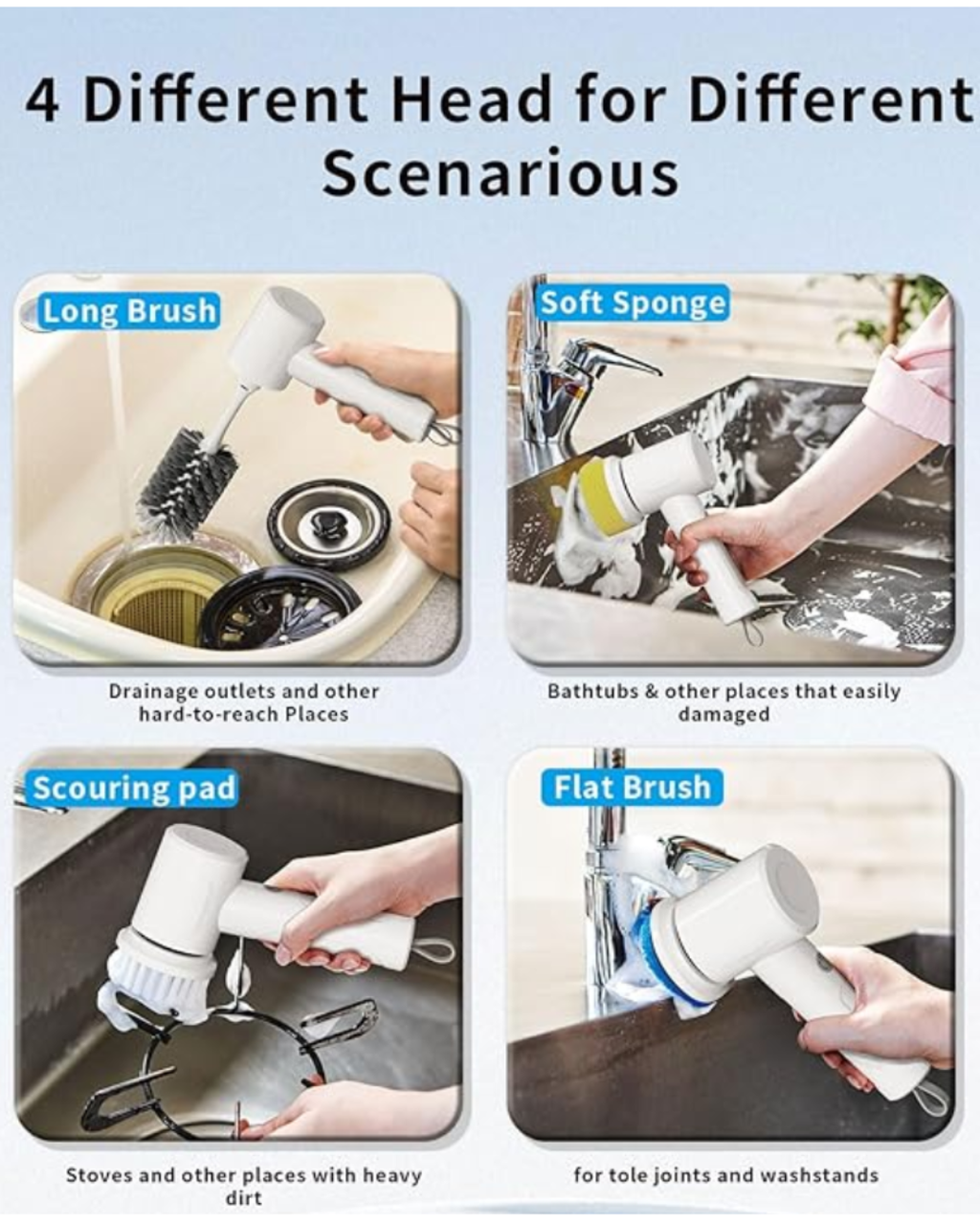 4 Different Head for Different Scenarious

Long Brush

Drainage outlets and other hard-to-reach Places

Soft Sponge

Bathtubs & other places that easily damaged

Scouring pad

Stoves and other places with heavy dirt

Flat Brush

for tole joints and washstands